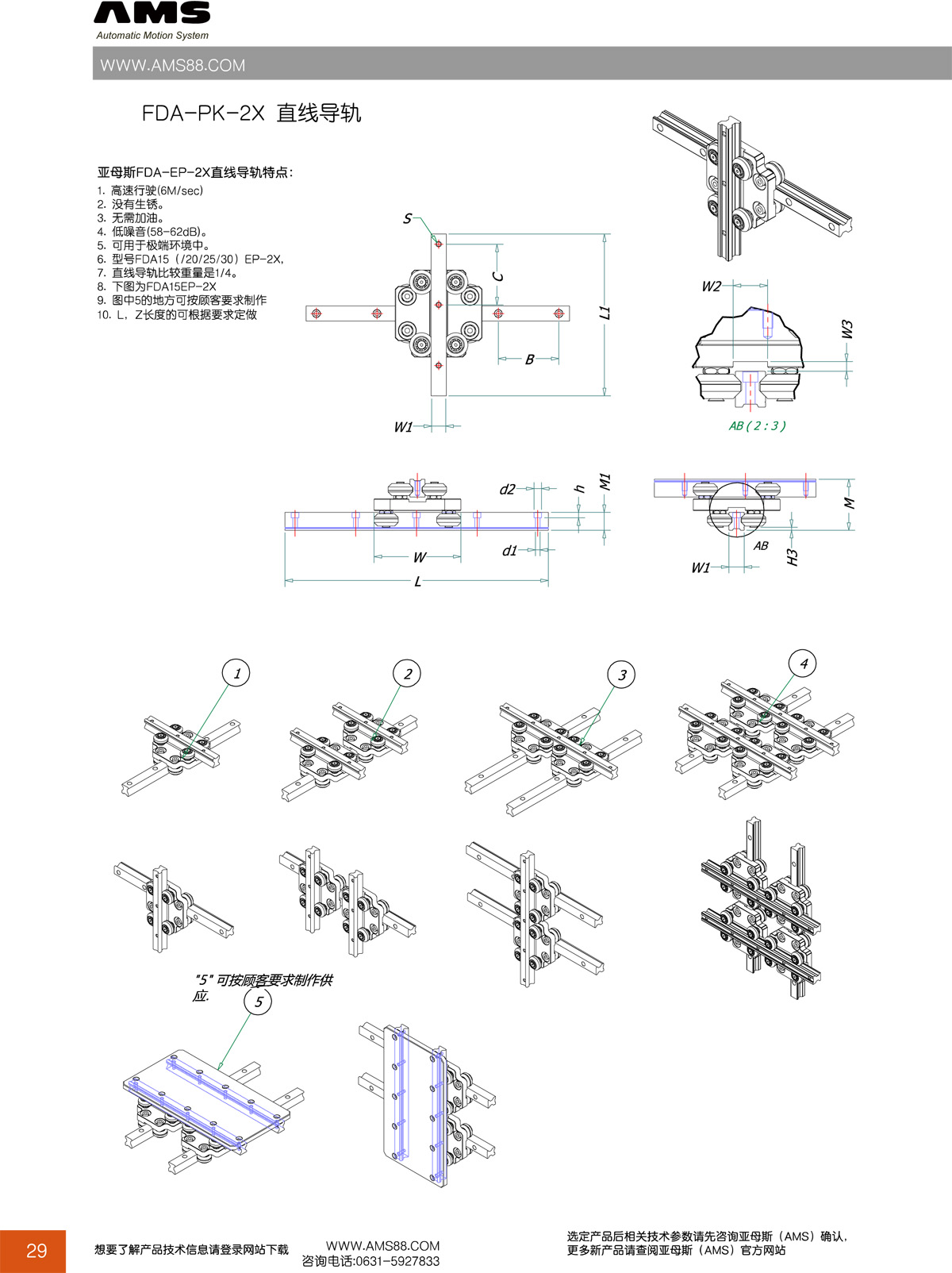 AMS
Automatic Motion System

WWW.AMS88.COM

FDA-PK-2X 直线导轨

亚母斯FDA-EP-2X直线导轨特点：
1. 高速行驶(6M/sec)
2. 没有生锈。
3. 无需加油。
4. 低噪音(58-62dB)。
5. 可用于极端环境中。
6. 型号FDA15（/20/25/30）EP-2X,
7. 直线导轨比较重量是1/4。
8. 下图为FDA15EP-2X
9. 图中5的地方可按顾客要求制作
10. L，Z长度的可根据要求定做

S
C
L1
B
W1
W2
W3
AB ( 2 : 3 )
d2
h
M1
W
d1
L
M
AB
W1
H3

1
2
3
4

"5" 可按顾客要求制作供应.
5

29
想要了解产品技术信息请登录网站下载
WWW.AMS88.COM
咨询电话:0631-5927833
选定产品后相关技术参数请先咨询亚母斯（AMS）确认,
更多新产品请查阅亚母斯（AMS）官方网站